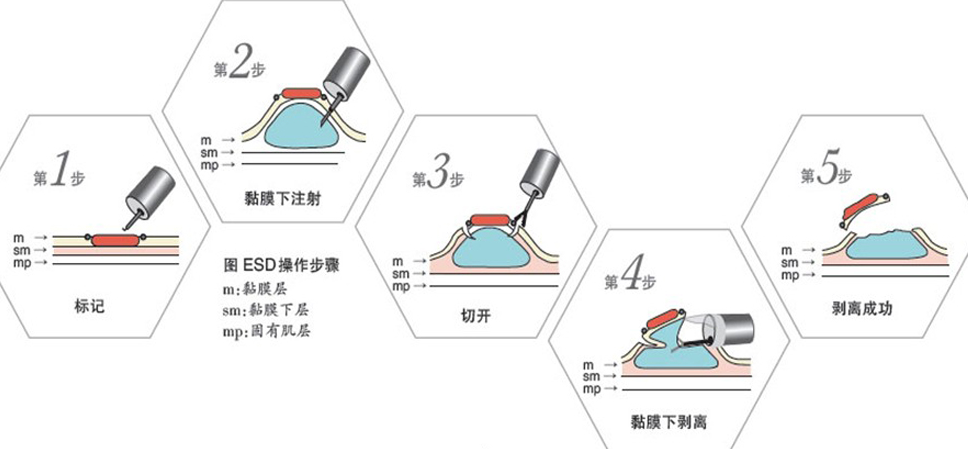 第1步

m →
sm →
mp →

标记

第2步

m →
sm →
mp →

黏膜下注射

图 ESD操作步骤
m:黏膜层
sm:黏膜下层
mp:固有肌层

第3步

m →
sm →
mp →

切开

第4步

m →
sm →
mp →

黏膜下剥离

第5步

m →
sm →
mp →

剥离成功